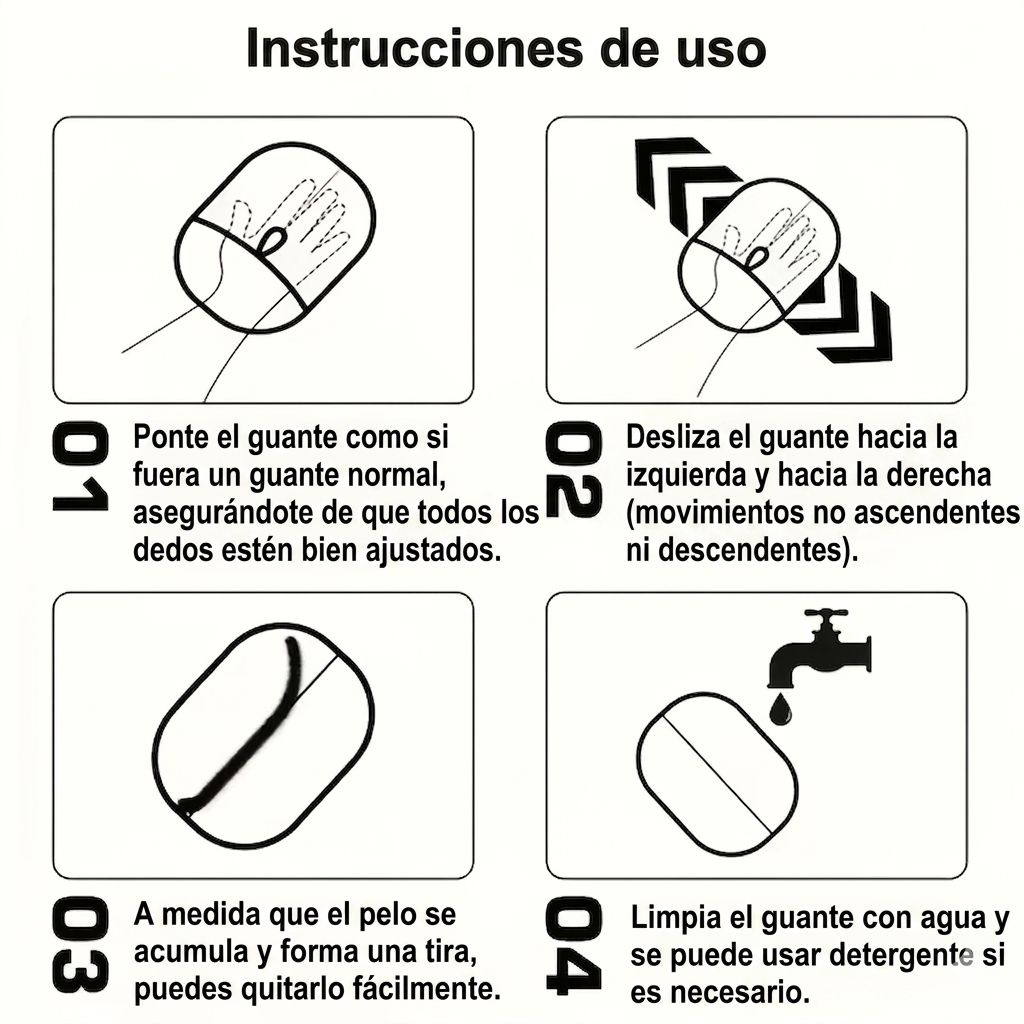 Instrucciones de uso

01

Ponte el guante como si fuera un guante normal, asegurándote de que todos los dedos estén bien ajustados.

02

Desliza el guante hacia la izquierda y hacia la derecha (movimientos no ascendentes ni descendentes).

03

A medida que el pelo se acumula y forma una tira, puedes quitarlo fácilmente.

04

Limpia el guante con agua y se puede usar detergente si es necesario.