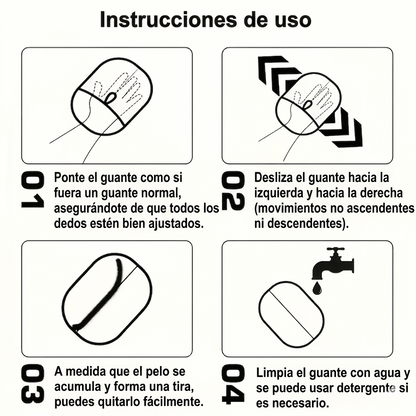 Instrucciones de uso

01 Ponte el guante como si fuera un guante normal, asegurándote de que todos los dedos estén bien ajustados.

02 Desliza el guante hacia la izquierda y hacia la derecha (movimientos no ascendentes ni descendentes).

03 A medida que el pelo se acumula y forma una tira, puedes quitarlo fácilmente.

04 Limpia el guante con agua y se puede usar detergente si es necesario.